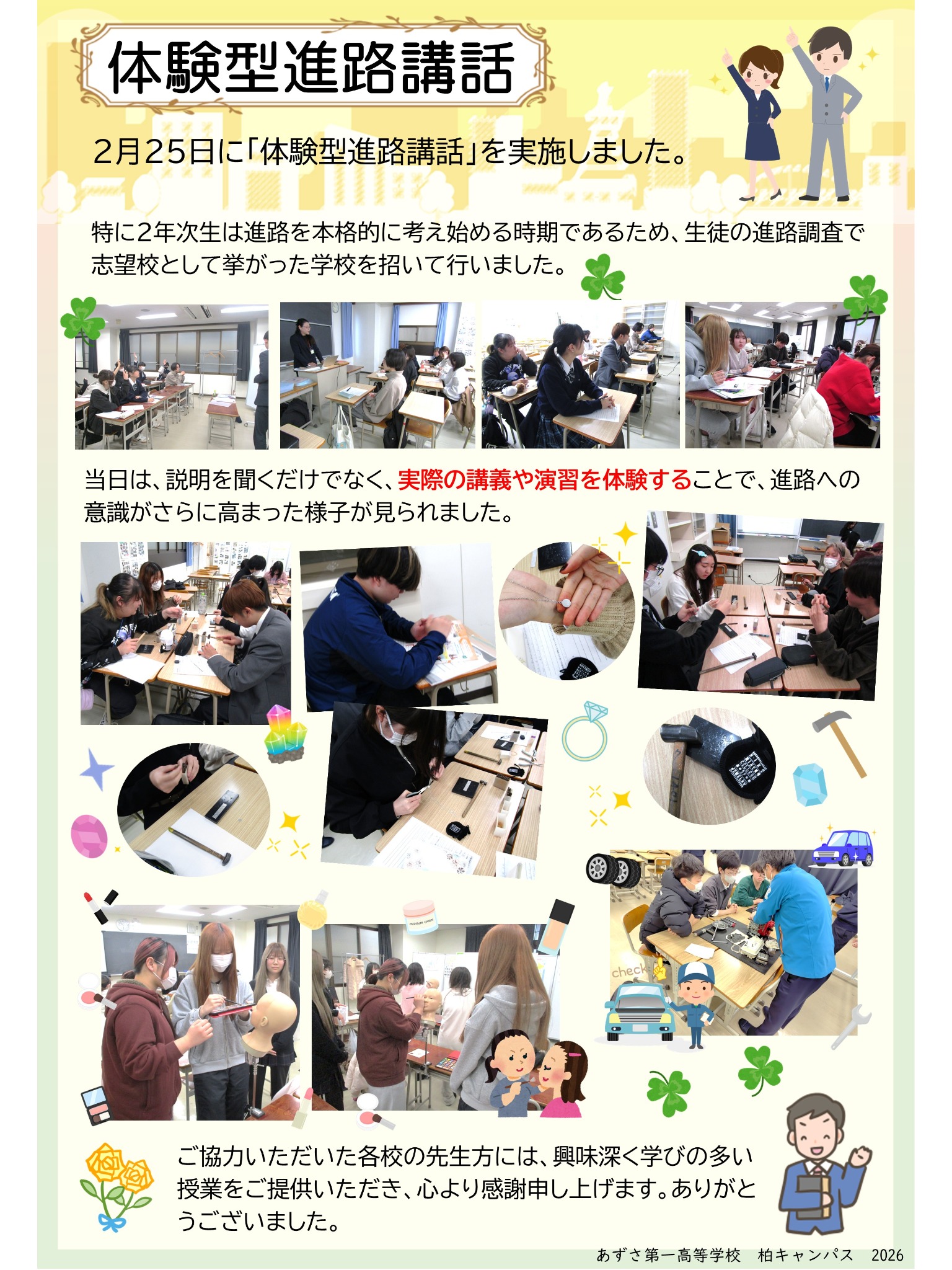 体験型進路講話

2月25日に「体験型進路講話」を実施しました。

特に2年次生は進路を本格的に考え始める時期であるため、生徒の進路調査で志望校として挙がった学校を招いて行いました。

当日は、説明を聞くだけでなく、実際の講義や演習を体験することで、進路への意識がさらに高まった様子が見られました。

moisture cream

check

ご協力いただいた各校の先生方には、興味深く学びの多い授業をご提供いただき、心より感謝申し上げます。ありがとうございました。

あずさ第一高等学校　柏キャンパス　2026